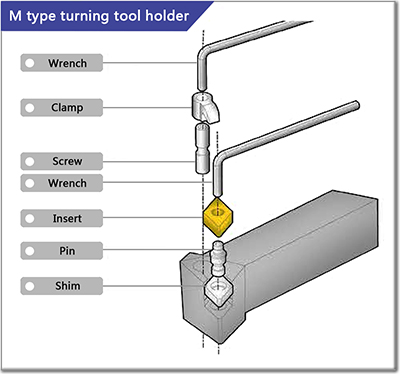 M type turning tool holder

Wrench

Clamp

Screw

Wrench

Insert

Pin

Shim