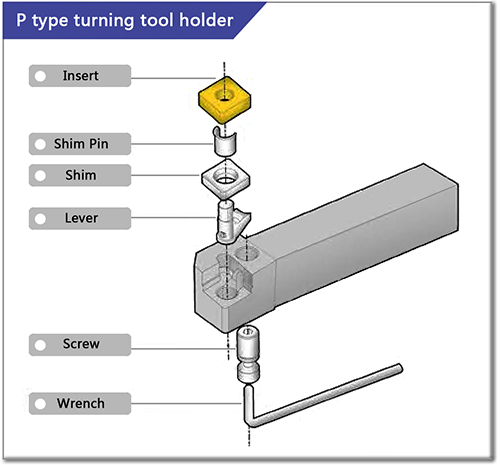 P type turning tool holder

Insert

Shim Pin

Shim

Lever

Screw

Wrench